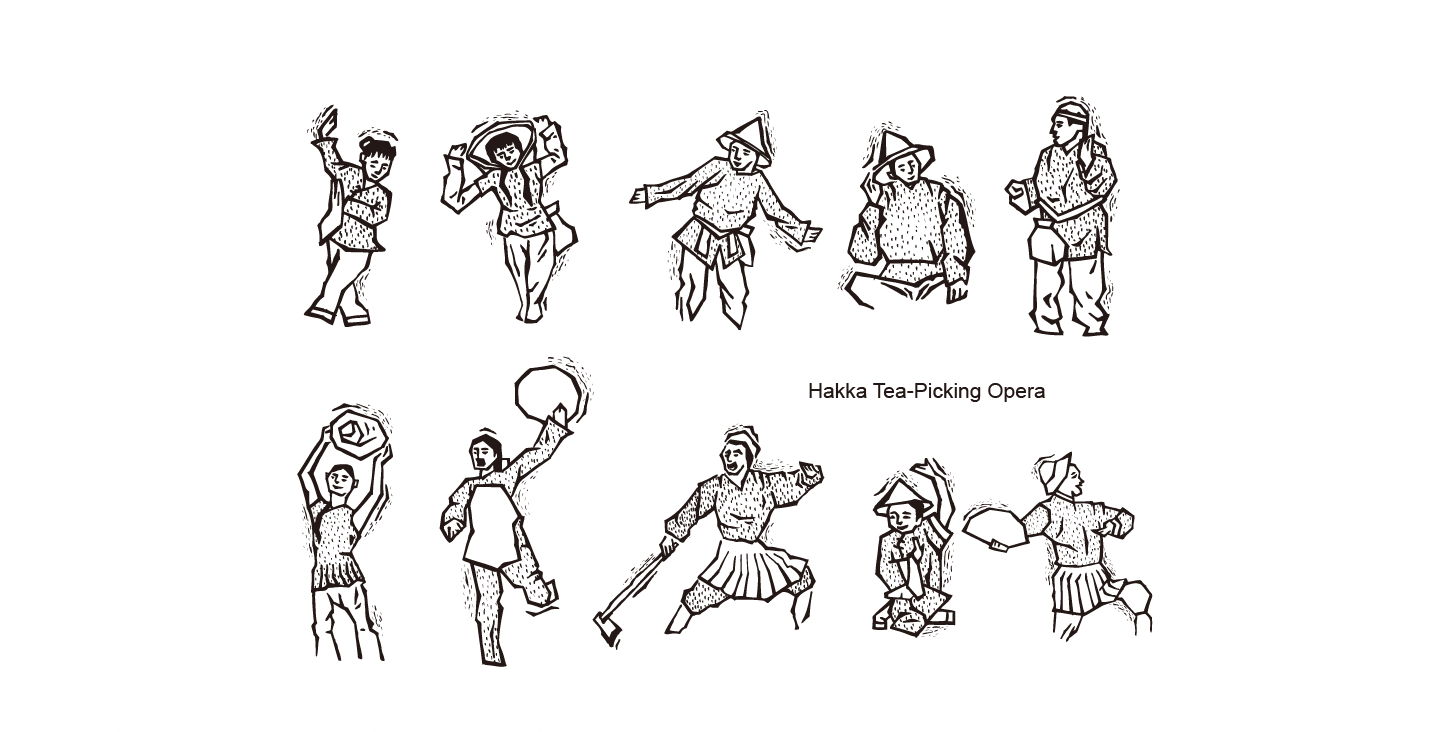 Hakka Tea-Picking Opera